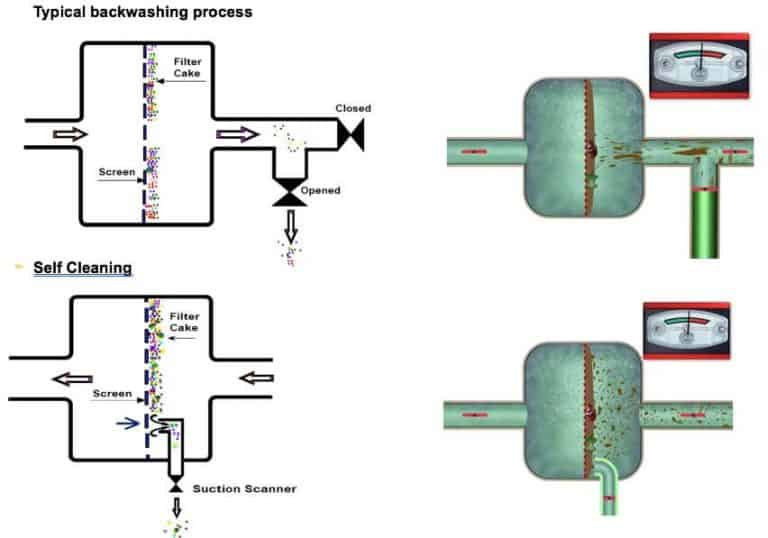 Typical backwashing process

Filter Cake

Closed

Screen

Opened

Self Cleaning

Filter Cake

Screen

Suction Scanner