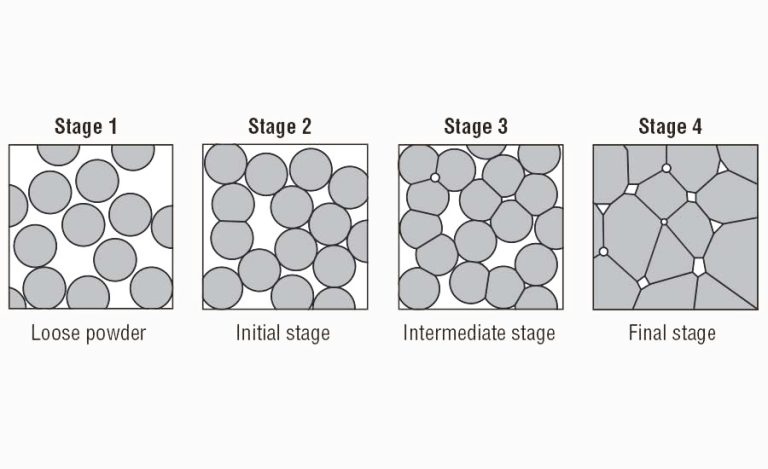 Stage 1

Loose powder

Stage 2

Initial stage

Stage 3

Intermediate stage

Stage 4

Final stage