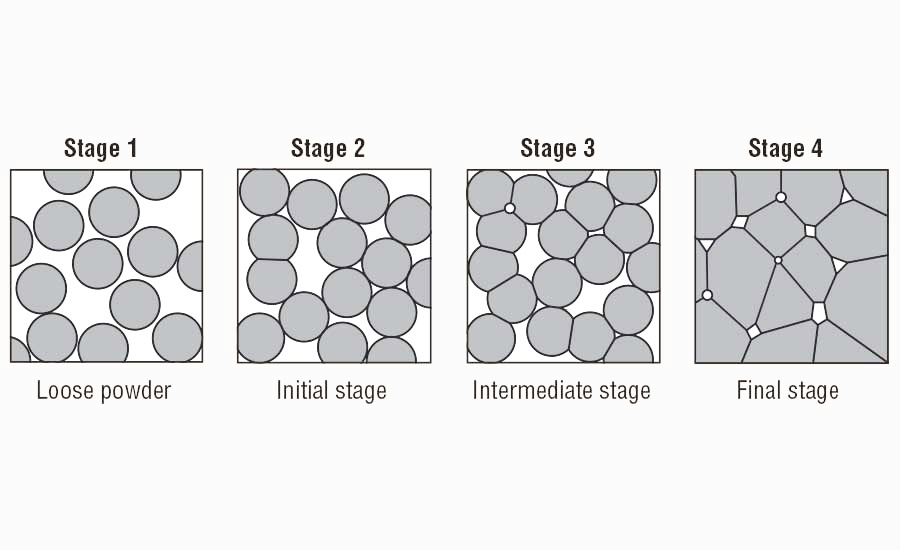 Stage 1
Loose powder

Stage 2
Initial stage

Stage 3
Intermediate stage

Stage 4
Final stage